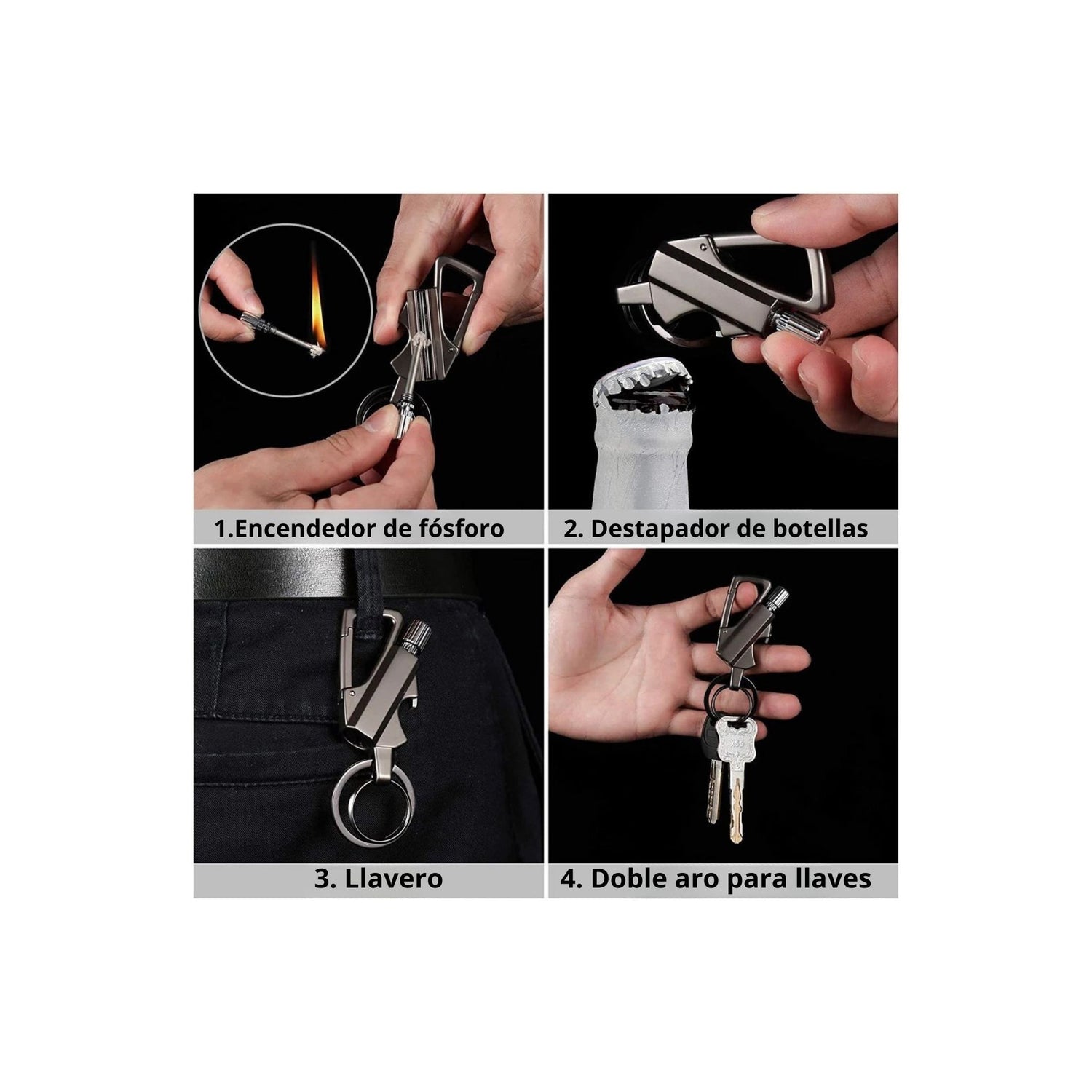 1.Encendedor de fósforo

2. Destapador de botellas

3. Llavero

4. Doble aro para llaves