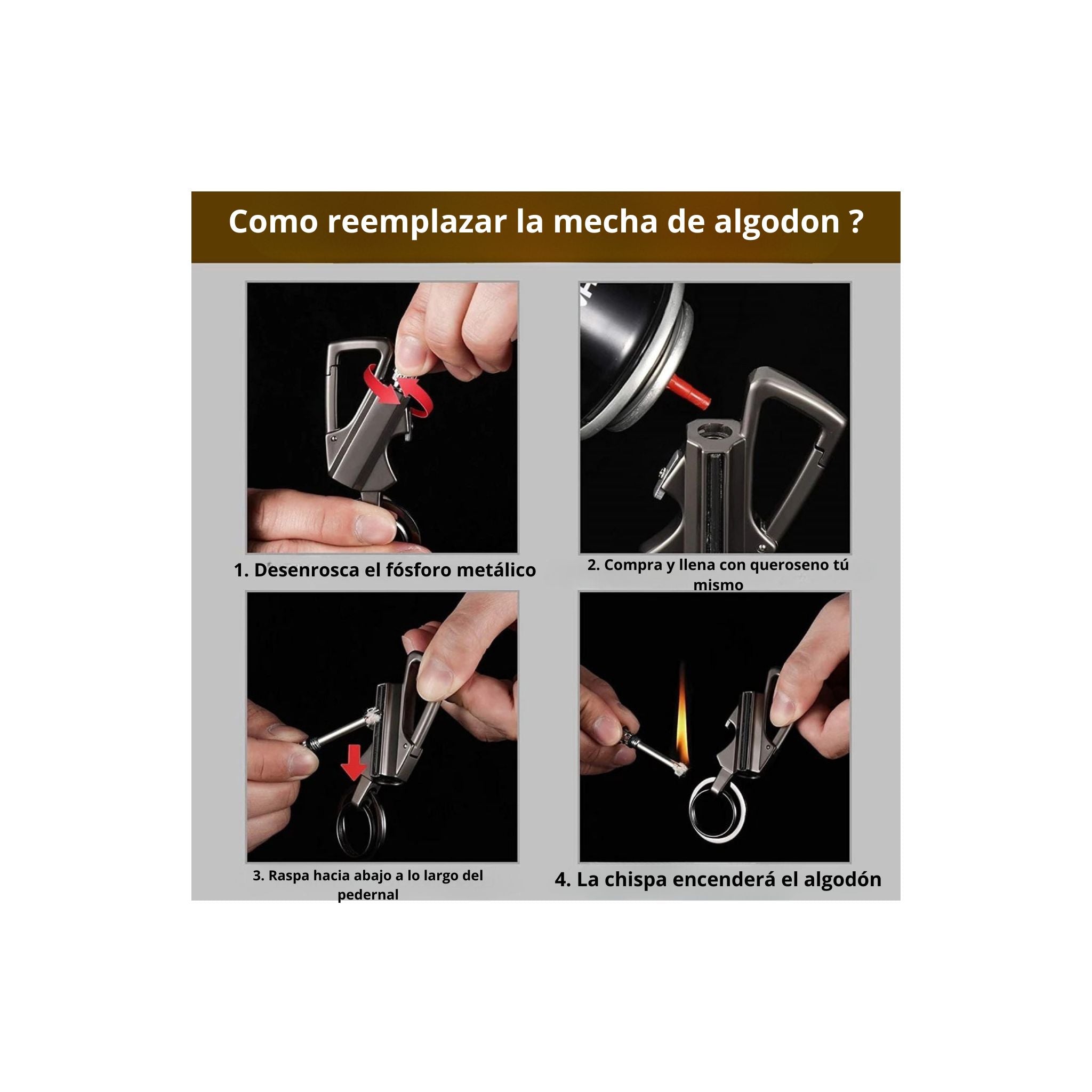 Como reemplazar la mecha de algodon ?

1. Desenrosca el fósforo metálico

2. Compra y llena con queroseno tú mismo

3. Raspa hacia abajo a lo largo del pedernal

4. La chispa encenderá el algodón